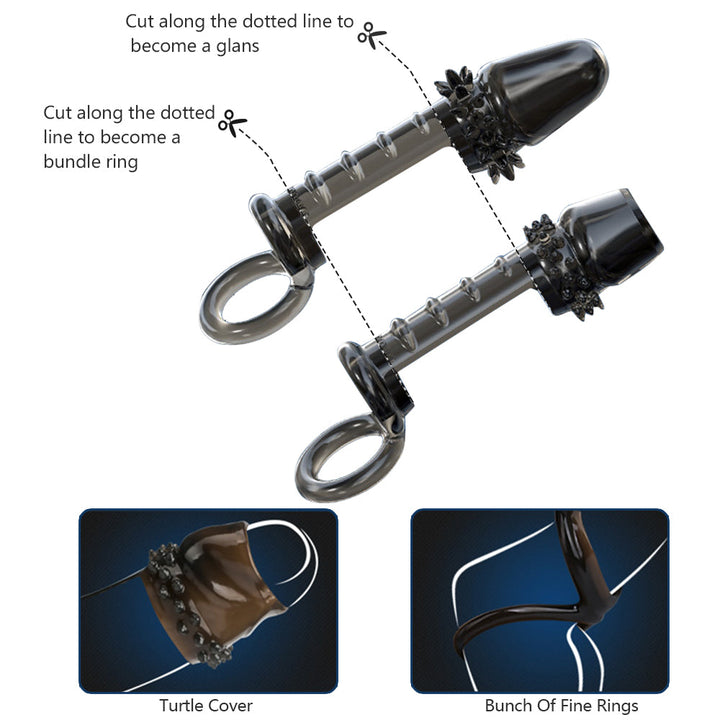 Cut along the dotted line to become a glans

Cut along the dotted line to become a bundle ring

Turtle Cover

Bunch Of Fine Rings